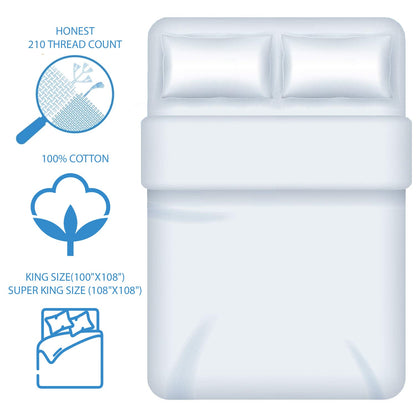 HONEST
210 THREAD COUNT

100% COTTON

KING SIZE(100"X108")
SUPER KING SIZE (108"X108")